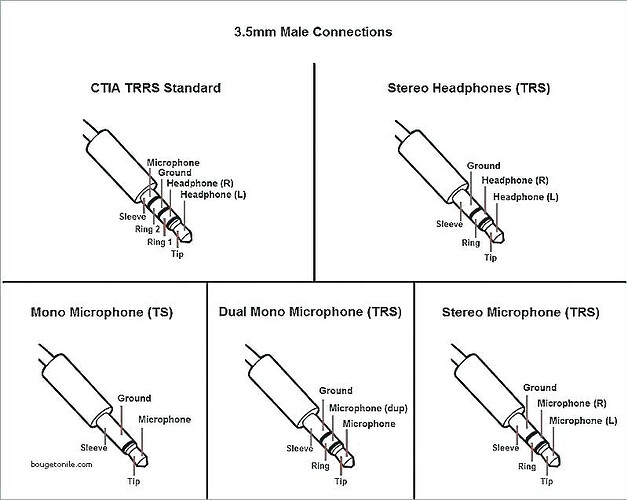 3.5mm Male Connections

CTIA TRRS Standard

Microphone
Ground
Headphone (R)
Headphone (L)
Sleeve
Ring 2
Ring 1
Tip

Stereo Headphones (TRS)

Ground
Headphone (R)
Headphone (L)
Sleeve
Ring
Tip

Mono Microphone (TS)

Ground
Microphone
Sleeve
Tip
bougetonile.com

Dual Mono Microphone (TRS)

Ground
Microphone (dup)
Microphone
Sleeve
Ring
Tip

Stereo Microphone (TRS)

Ground
Microphone (R)
Microphone (L)
Sleeve
Ring
Tip