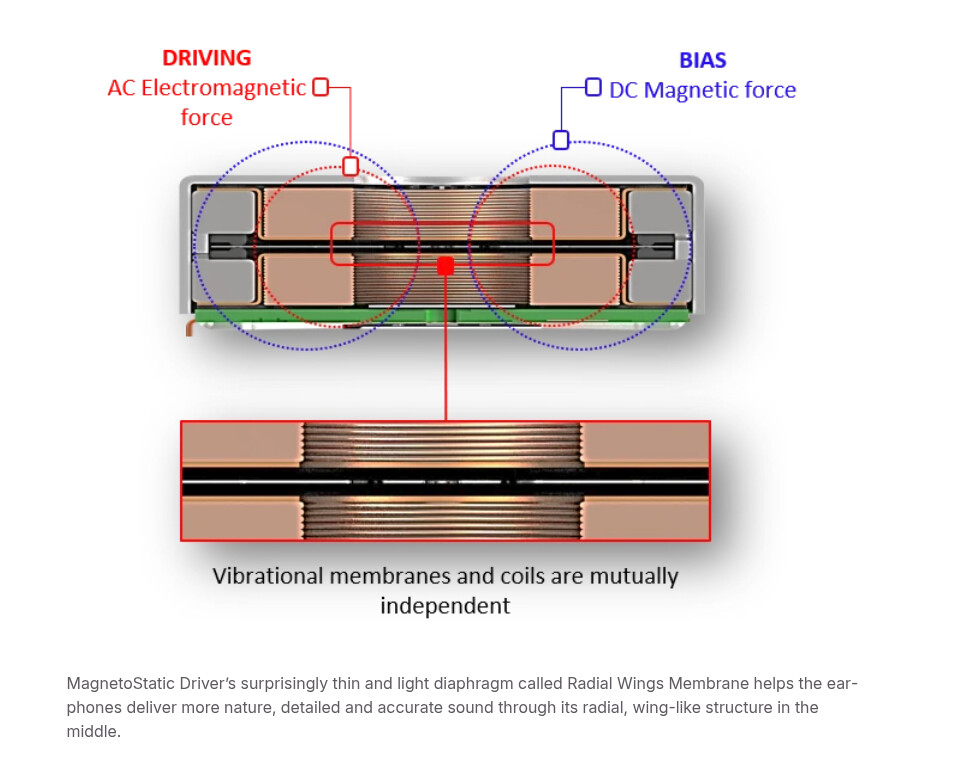 DRIVING
AC Electromagnetic force

BIAS
DC Magnetic force

Vibrational membranes and coils are mutually independent

MagnetoStatic Driver's surprisingly thin and light diaphragm called Radial Wings Membrane helps the earphones deliver more nature, detailed and accurate sound through its radial, wing-like structure in the middle.