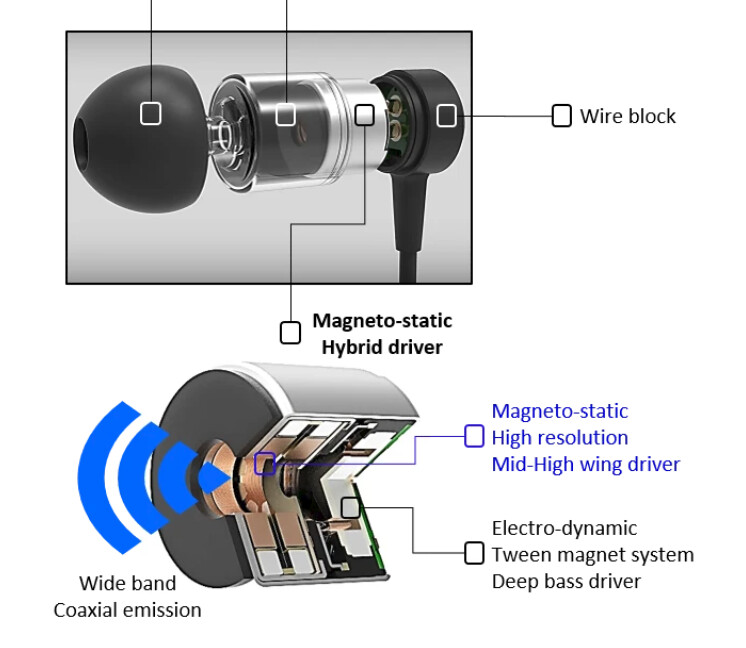 Wire block

Magneto-static
Hybrid driver

Magneto-static
High resolution
Mid-High wing driver

Electro-dynamic
Tween magnet system
Deep bass driver

Wide band
Coaxial emission